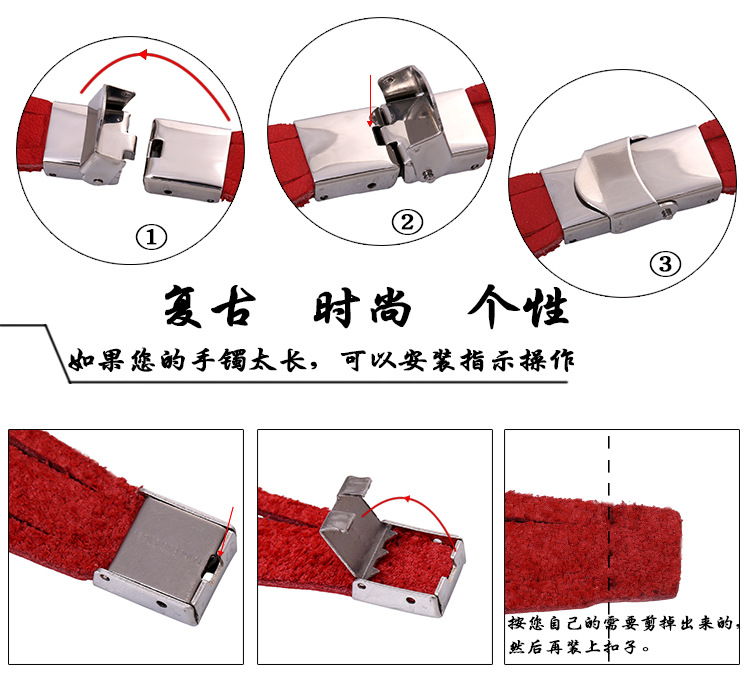 ①

②

③

复古 时尚 个性

如果您的手镯太长，可以安装指示操作

按您自己的需要剪掉出来的，然后再装上扣子。