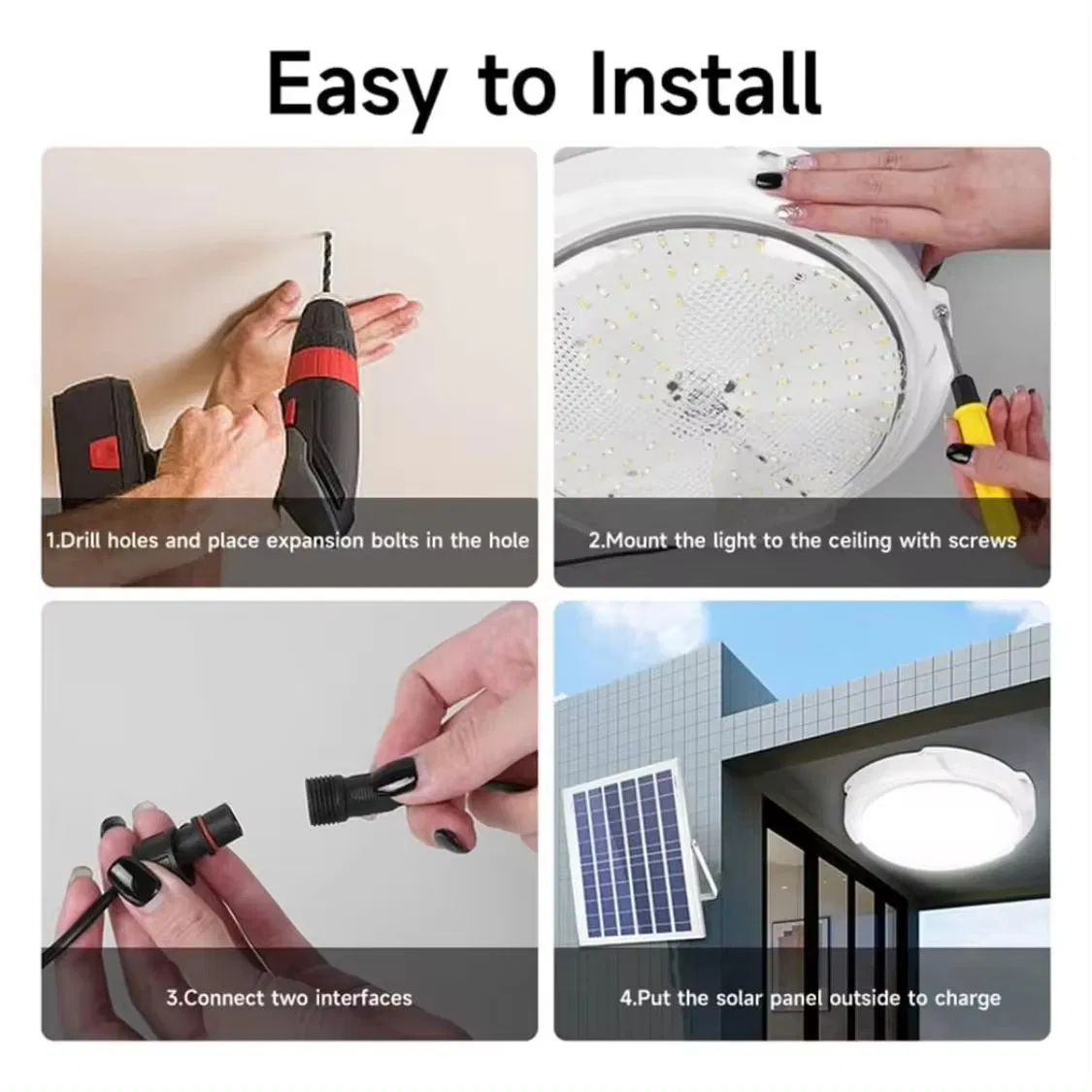 Easy to Install

1.Drill holes and place expansion bolts in the hole

2.Mount the light to the ceiling with screws

3.Connect two interfaces

4.Put the solar panel outside to charge