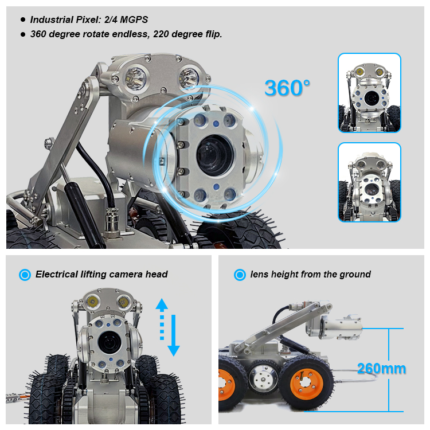 ● Industrial Pixel: 2/4 MGPS
● 360 degree rotate endless, 220 degree flip.

360°

Electrical lifting camera head

lens height from the ground

260mm