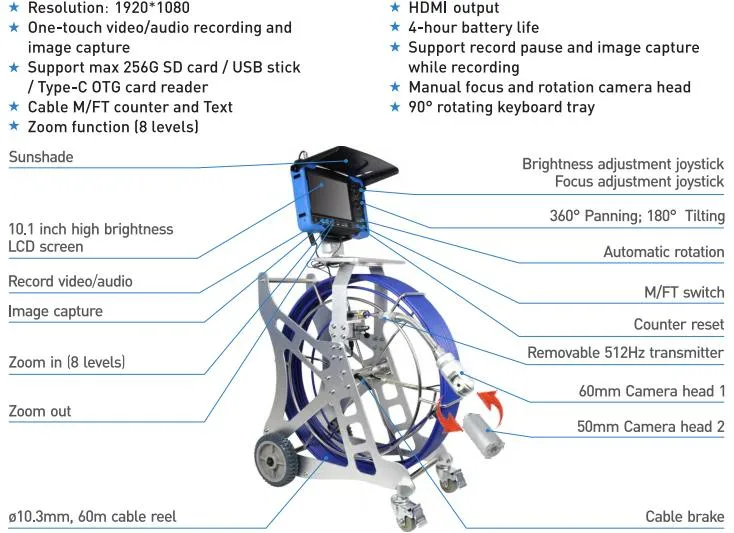 ★ Resolution: 1920*1080
★ One-touch video/audio recording and image capture
★ Support max 256G SD card / USB stick / Type-C OTG card reader
★ Cable M/FT counter and Text
★ Zoom function (8 levels)

★ HDMI output
★ 4-hour battery life
★ Support record pause and image capture while recording
★ Manual focus and rotation camera head
★ 90° rotating keyboard tray

Sunshade

10.1 inch high brightness LCD screen

Record video/audio

Image capture

Zoom in (8 levels)

Zoom out

ø10.3mm, 60m cable reel

Brightness adjustment joystick
Focus adjustment joystick

360° Panning; 180° Tilting

Automatic rotation

M/FT switch

Counter reset

Removable 512Hz transmitter

60mm Camera head 1

50mm Camera head 2

Cable brake