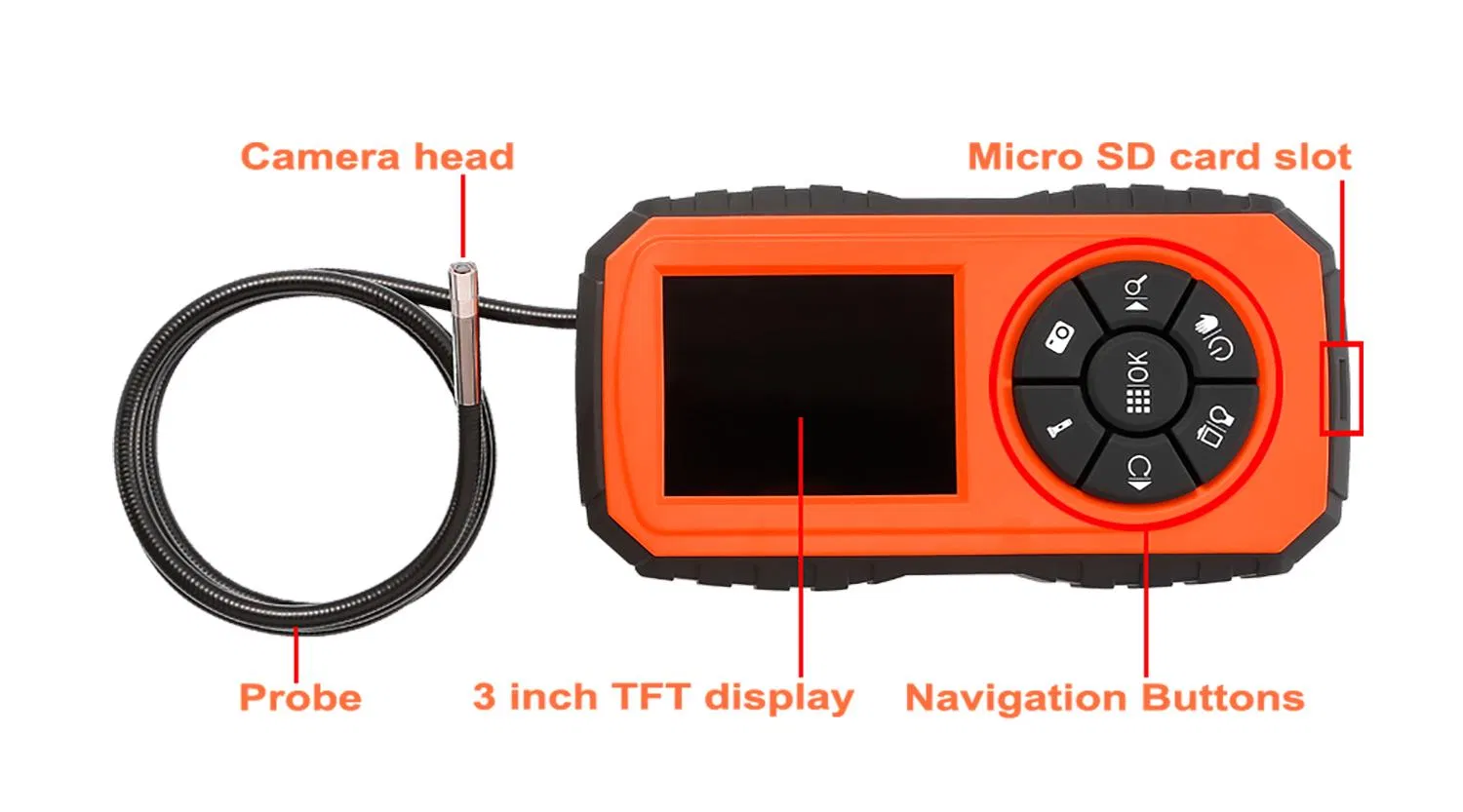 Camera head

Micro SD card slot

OK

Probe

3 inch TFT display

Navigation Buttons