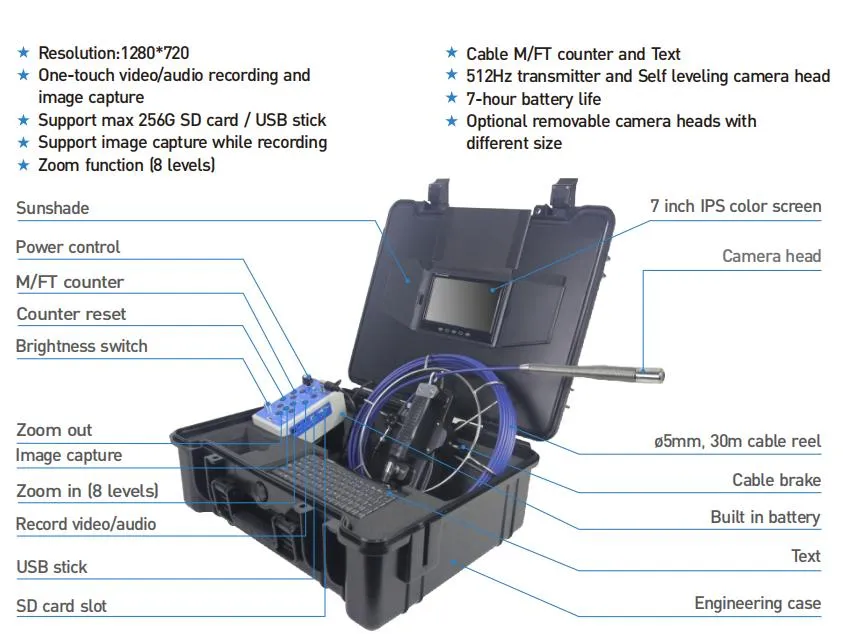 ★ Resolution:1280*720
★ One-touch video/audio recording and image capture
★ Support max 256G SD card / USB stick
★ Support image capture while recording
★ Zoom function (8 levels)

★ Cable M/FT counter and Text
★ 512Hz transmitter and Self leveling camera head
★ 7-hour battery life
★ Optional removable camera heads with different size

Sunshade
Power control
M/FT counter
Counter reset
Brightness switch
Zoom out
Image capture
Zoom in (8 levels)
Record video/audio
USB stick
SD card slot

7 inch IPS color screen
Camera head
ø5mm, 30m cable reel
Cable brake
Built in battery
Text
Engineering case