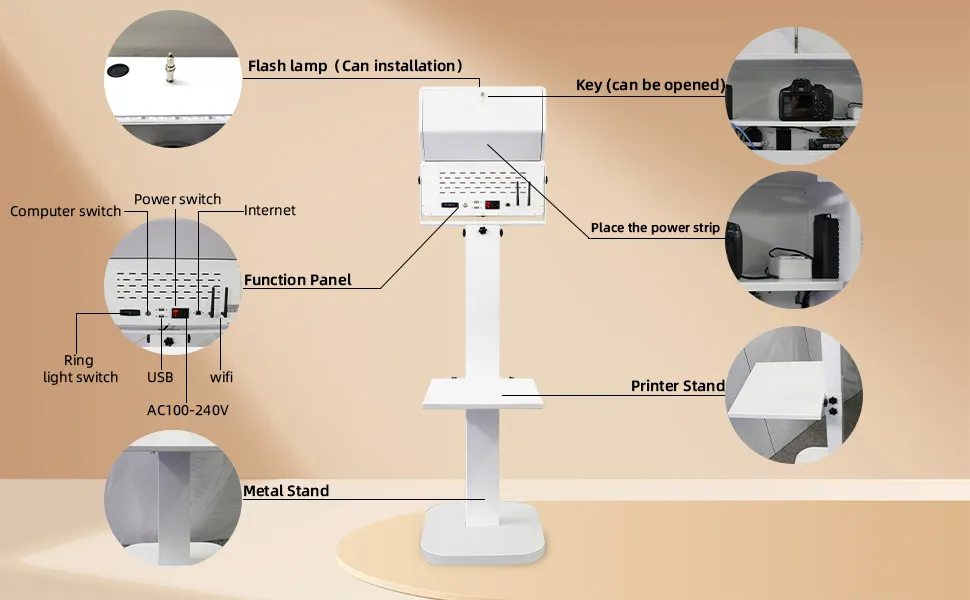 Flash lamp（Can installation）

Key (can be opened)

Computer switch

Power switch

Internet

Place the power strip

Function Panel

Ring light switch

USB

wifi

AC100-240V

Printer Stand

Metal Stand