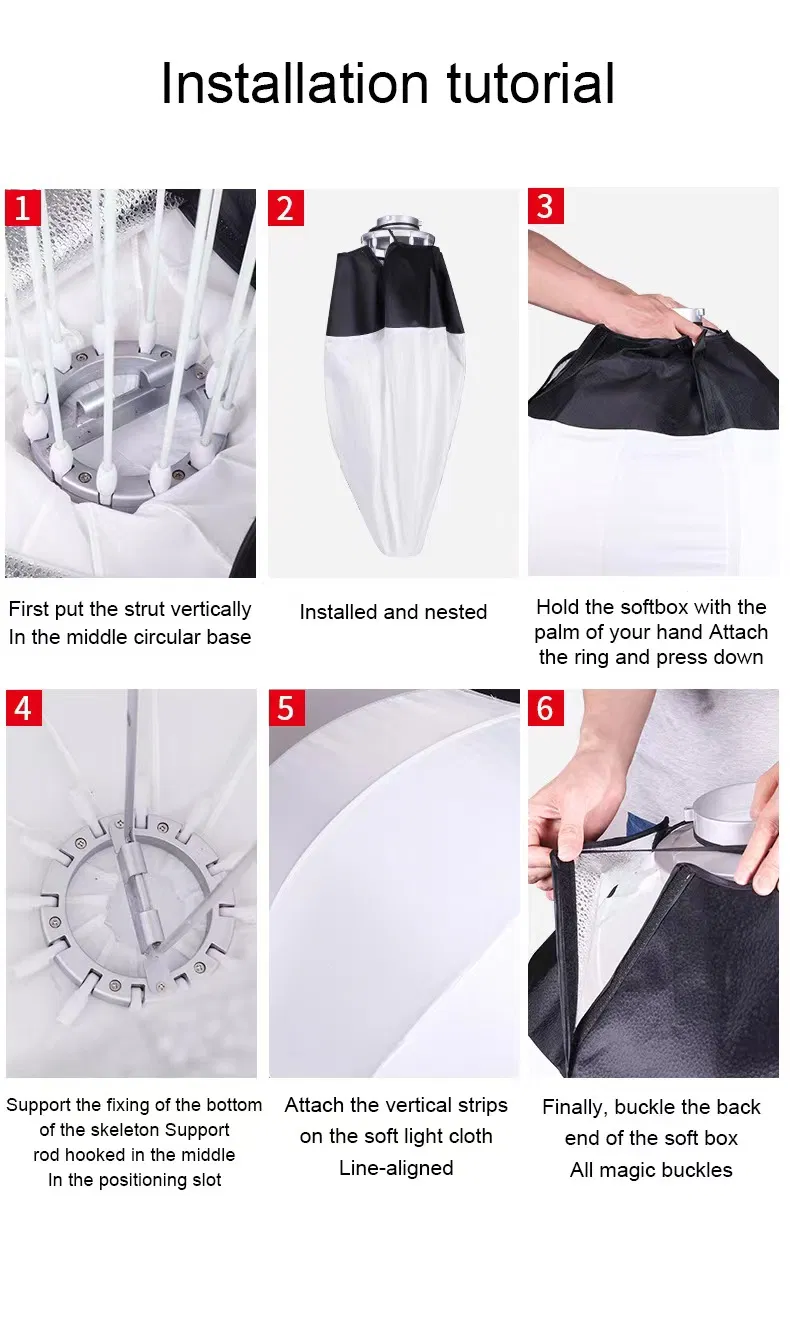 Installation tutorial

1

First put the strut vertically In the middle circular base

2

Installed and nested

3

Hold the softbox with the palm of your hand Attach the ring and press down

4

Support the fixing of the bottom of the skeleton Support rod hooked in the middle In the positioning slot

5

Attach the vertical strips on the soft light cloth Line-aligned

6

Finally, buckle the back end of the soft box All magic buckles