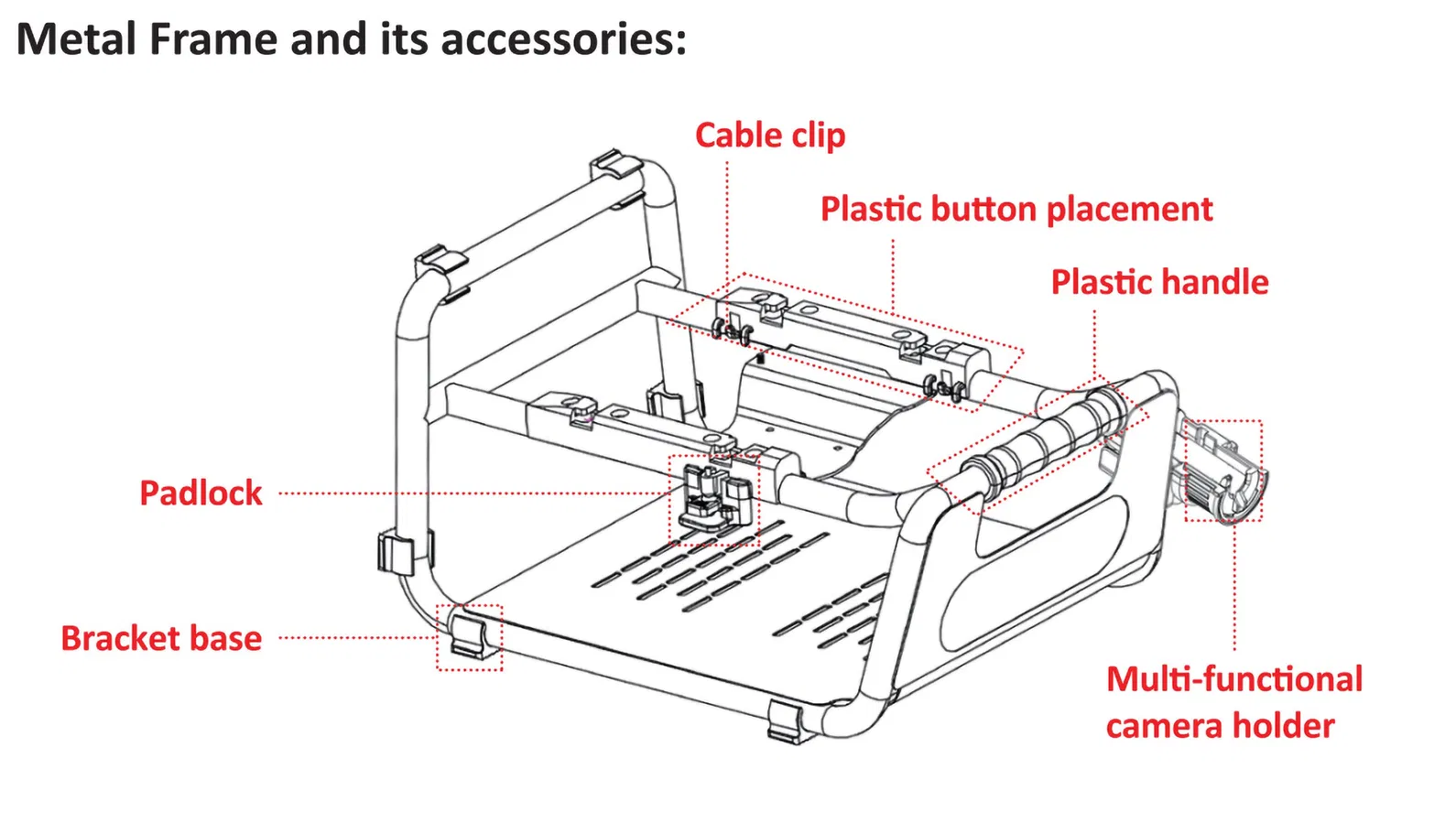 Metal Frame and its accessories:

Cable clip

Plastic button placement

Plastic handle

Padlock

Bracket base

Multi-functional camera holder