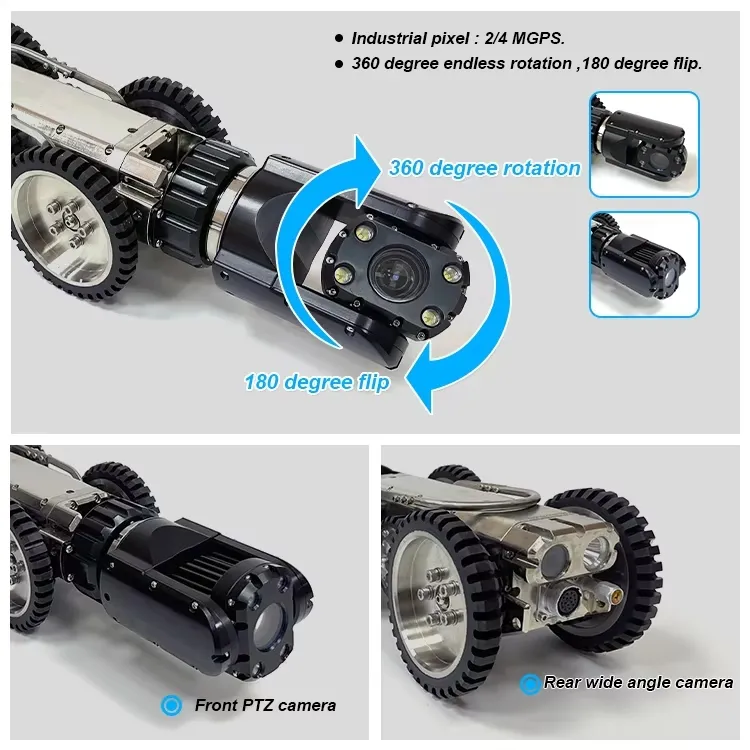 ● Industrial pixel : 2/4 MGPS.
● 360 degree endless rotation ,180 degree flip.

360 degree rotation

180 degree flip

Front PTZ camera

Rear wide angle camera