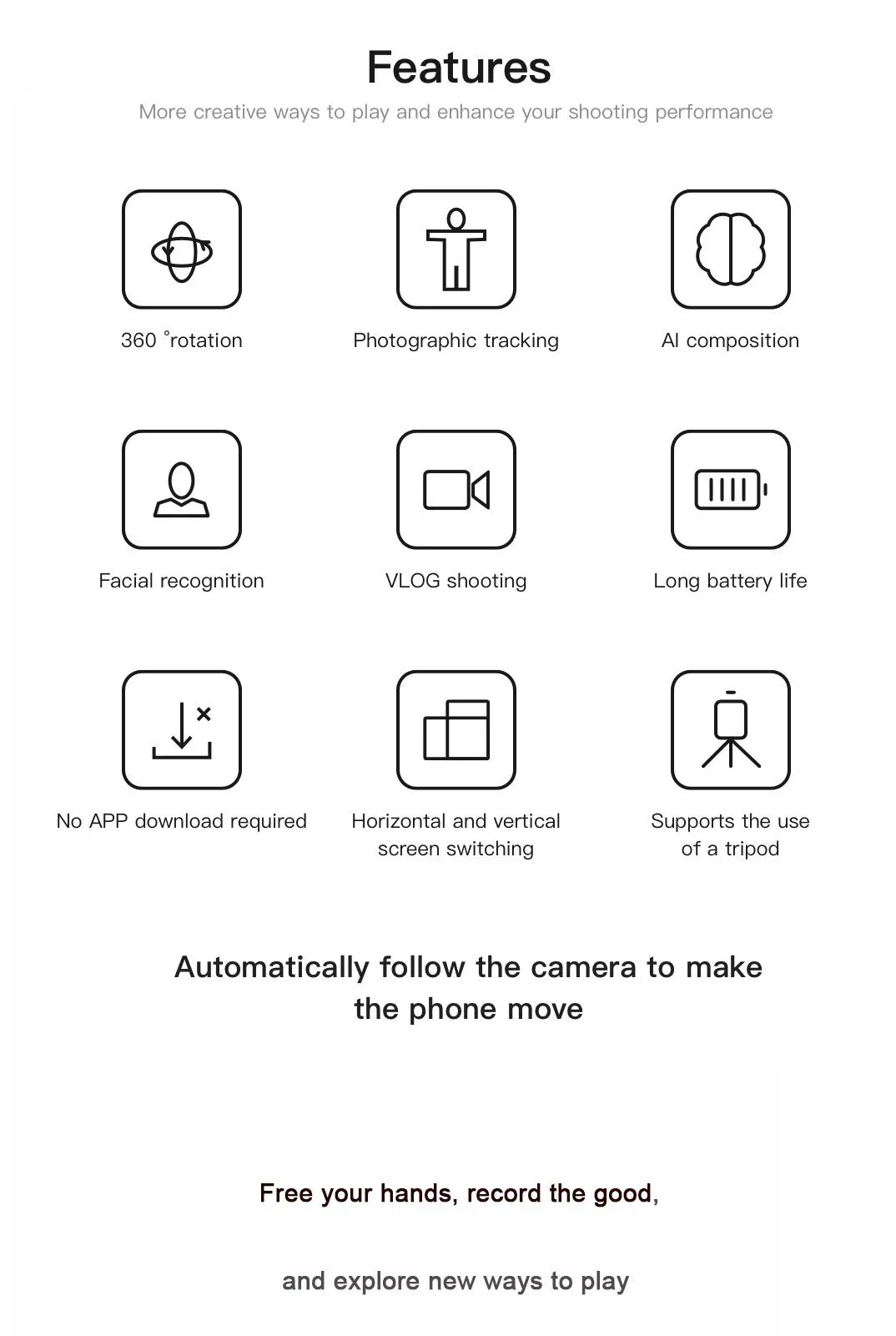 Features

More creative ways to play and enhance your shooting performance

360 °rotation

Photographic tracking

AI composition

Facial recognition

VLOG shooting

Long battery life

No APP download required

Horizontal and vertical screen switching

Supports the use of a tripod

Automatically follow the camera to make the phone move

Free your hands, record the good,

and explore new ways to play