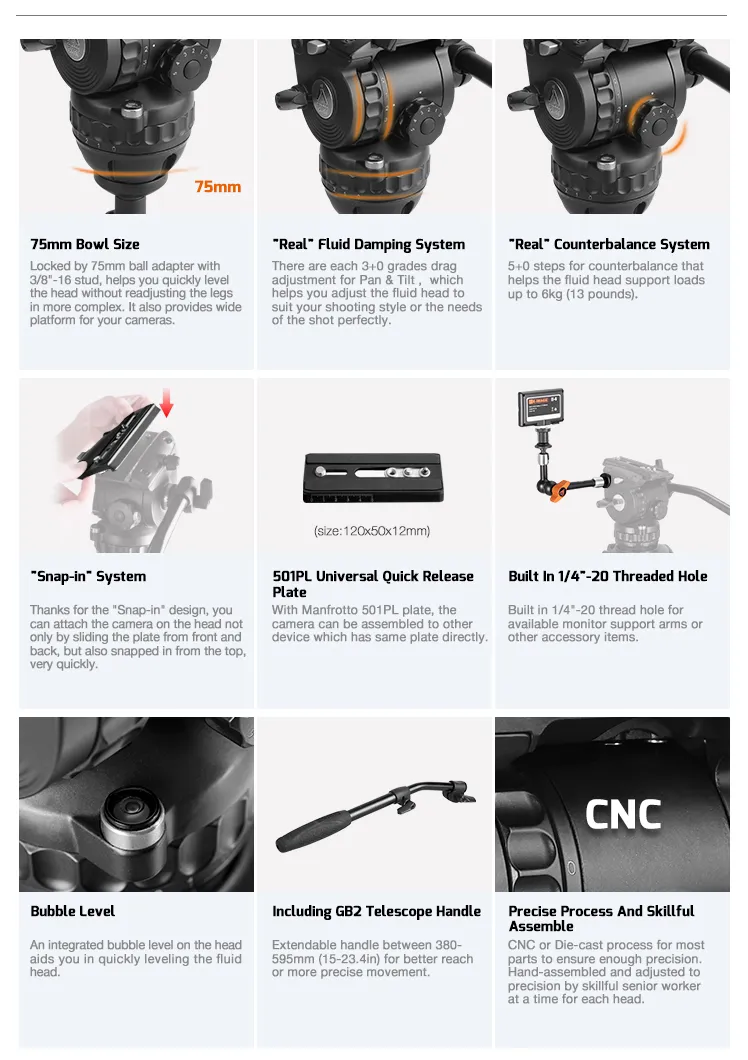 75mm

75mm Bowl Size

Locked by 75mm ball adapter with 3/8"-16 stud, helps you quickly level the head without readjusting the legs in more complex. It also provides wide platform for your cameras.

"Real" Fluid Damping System

There are each 3+0 grades drag adjustment for Pan & Tilt , which helps you adjust the fluid head to suit your shooting style or the needs of the shot perfectly.

"Real" Counterbalance System

5+0 steps for counterbalance that helps the fluid head support loads up to 6kg (13 pounds).

"Snap-in" System

Thanks for the "Snap-in" design, you can attach the camera on the head not only by sliding the plate from front and back, but also snapped in from the top, very quickly.

(size:120x50x12mm)

501PL Universal Quick Release Plate

With Manfrotto 501PL plate, the camera can be assembled to other device which has same plate directly.

Built In 1/4"-20 Threaded Hole

Built in 1/4"-20 thread hole for available monitor support arms or other accessory items.

Bubble Level

An integrated bubble level on the head aids you in quickly leveling the fluid head.

Including GB2 Telescope Handle

Extendable handle between 380-595mm (15-23.4in) for better reach or more precise movement.

CNC

Precise Process And Skillful Assemble

CNC or Die-cast process for most parts to ensure enough precision. Hand-assembled and adjusted to precision by skillful senior worker at a time for each head.