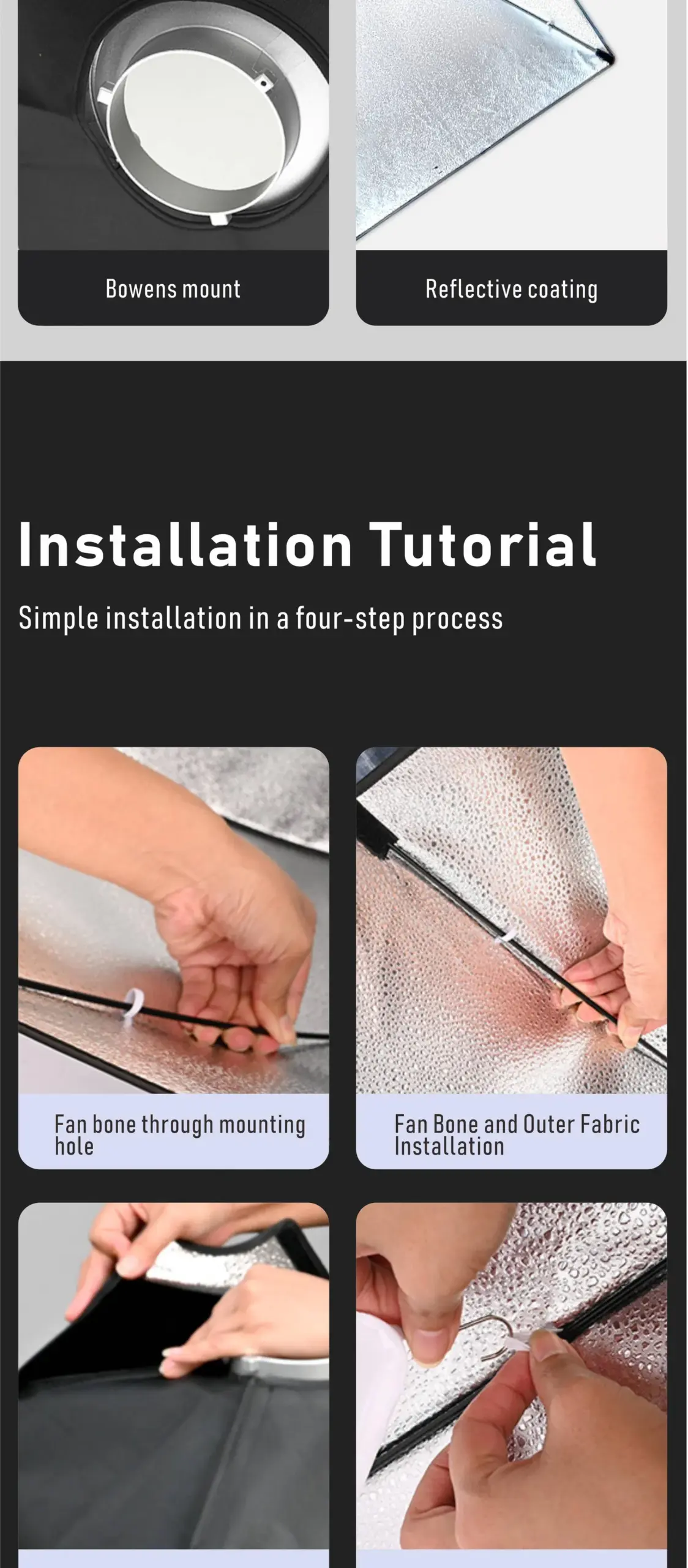 Bowens mount

Reflective coating

Installation Tutorial

Simple installation in a four-step process

Fan bone through mounting hole

Fan Bone and Outer Fabric Installation