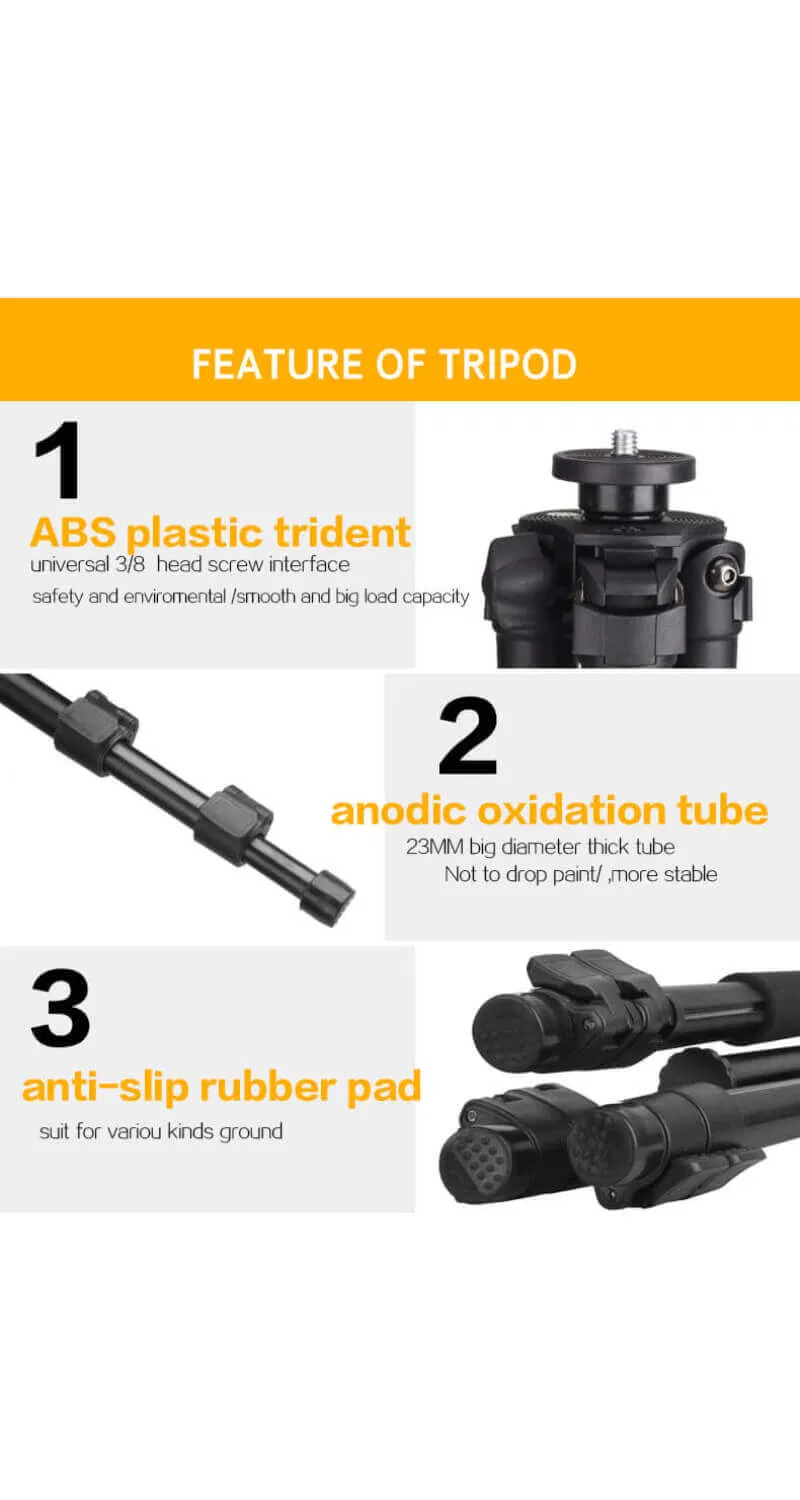 FEATURE OF TRIPOD

1

ABS plastic trident

universal 3/8 head screw interface

safety and enviromental /smooth and big load capacity

2

anodic oxidation tube

23MM big diameter thick tube

Not to drop paint/ ,more stable

3

anti-slip rubber pad

suit for variou kinds ground