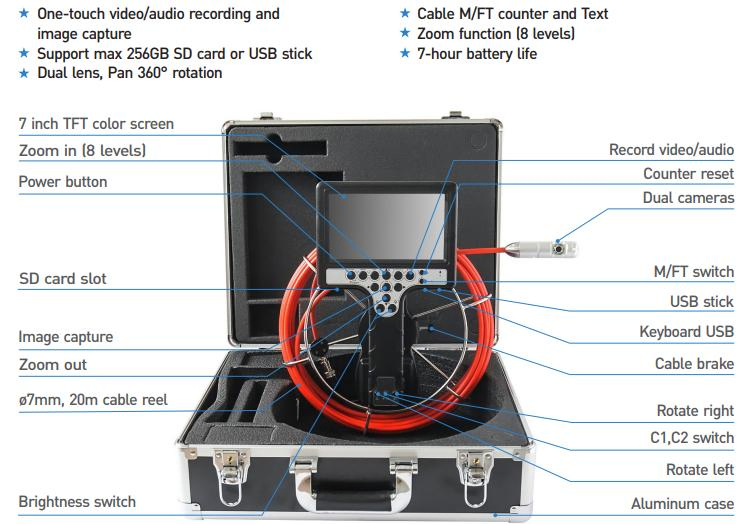 ★ One-touch video/audio recording and image capture
★ Support max 256GB SD card or USB stick
★ Dual lens, Pan 360° rotation

★ Cable M/FT counter and Text
★ Zoom function (8 levels)
★ 7-hour battery life

7 inch TFT color screen
Zoom in (8 levels)
Power button
SD card slot
Image capture
Zoom out
ø7mm, 20m cable reel
Brightness switch

Record video/audio
Counter reset
Dual cameras
M/FT switch
USB stick
Keyboard USB
Cable brake
Rotate right
C1,C2 switch
Rotate left
Aluminum case