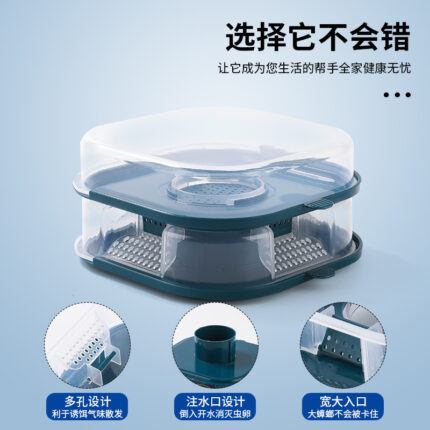 选择它不会错

让它成为您生活的帮手全家健康无忧

多孔设计
利于诱饵气味散发

注水口设计
倒入开水消灭虫卵

宽大入口
大蟑螂不会被卡住